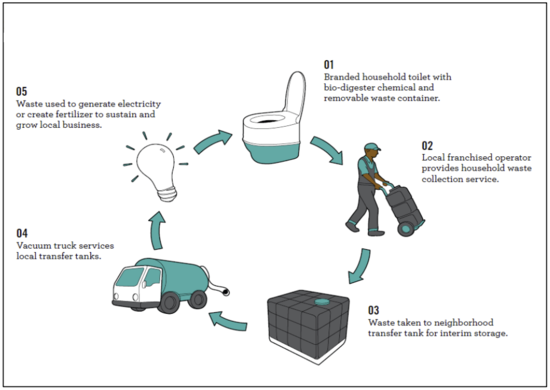 01
Branded household toilet with bio-digester chemical and removable waste container.

02
Local franchised operator provides household waste collection service.

03
Waste taken to neighborhood transfer tank for interim storage.

04
Vacuum truck services local transfer tanks.

05
Waste used to generate electricity or create fertilizer to sustain and grow local business.